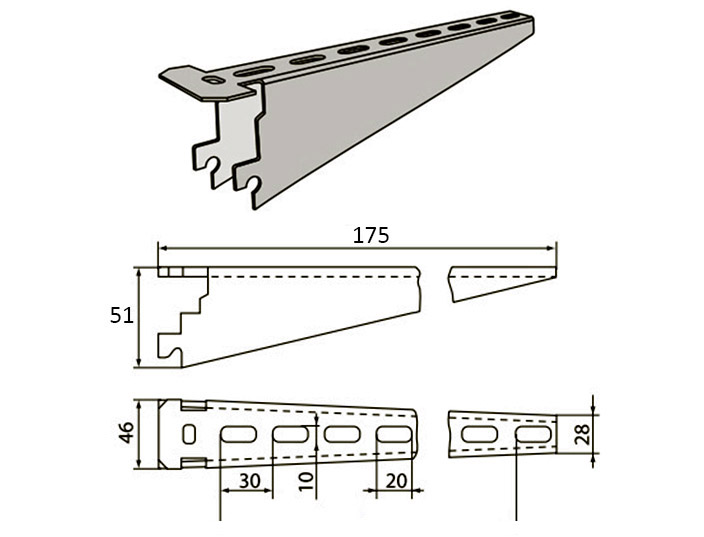 175

51

46

30

10

20

28